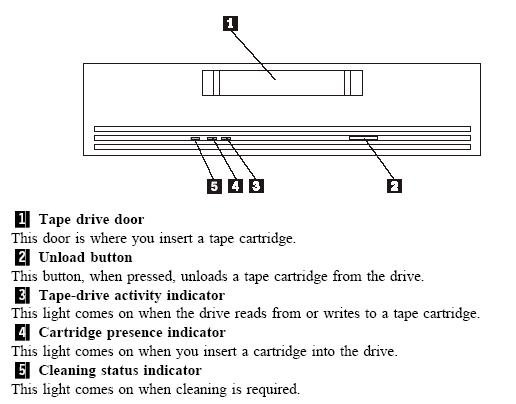 1

5 4 3

2

1 Tape drive door
This door is where you insert a tape cartridge.

2 Unload button
This button, when pressed, unloads a tape cartridge from the drive.

3 Tape-drive activity indicator
This light comes on when the drive reads from or writes to a tape cartridge.

4 Cartridge presence indicator
This light comes on when you insert a cartridge into the drive.

5 Cleaning status indicator
This light comes on when cleaning is required.